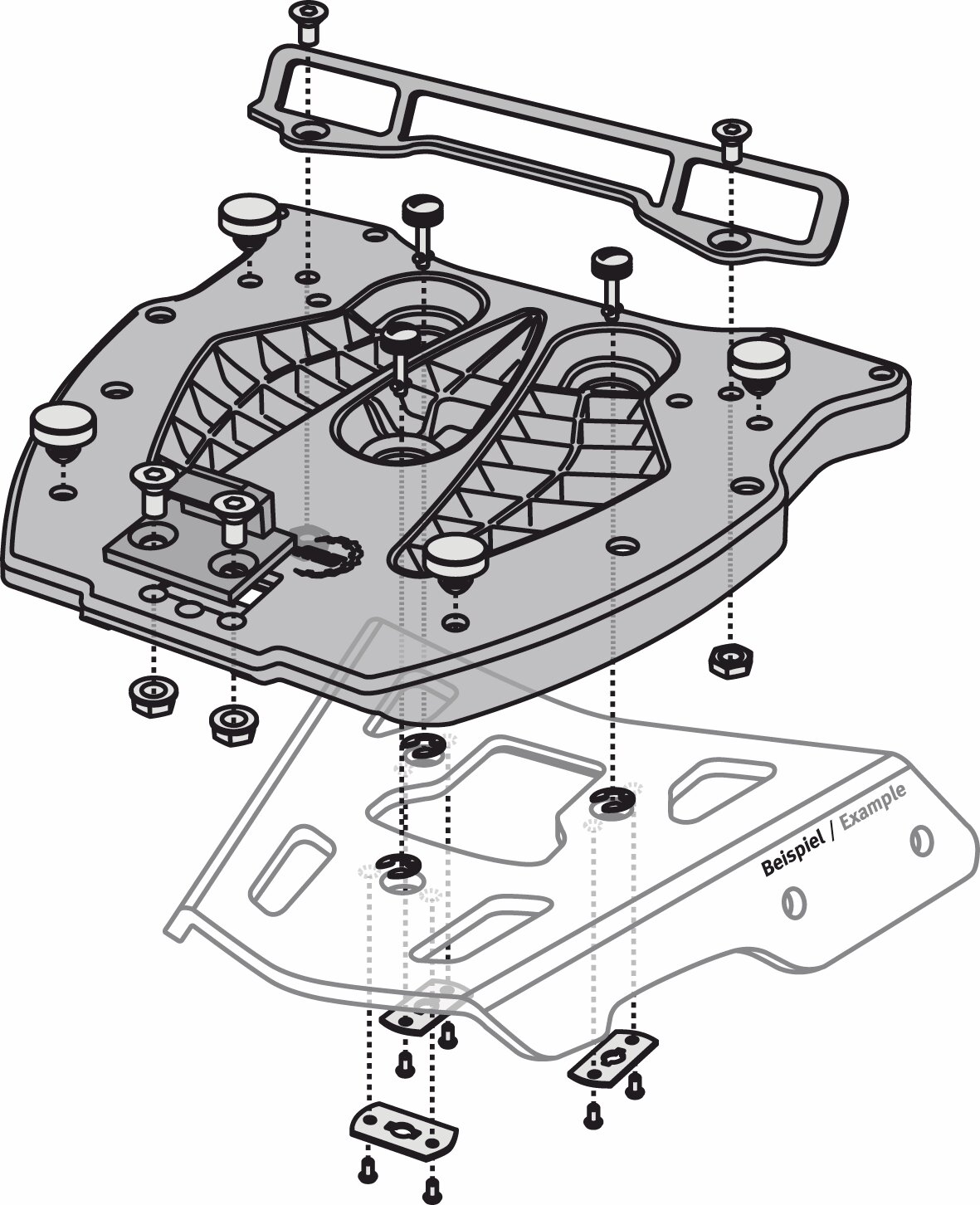 Beispiel / Example